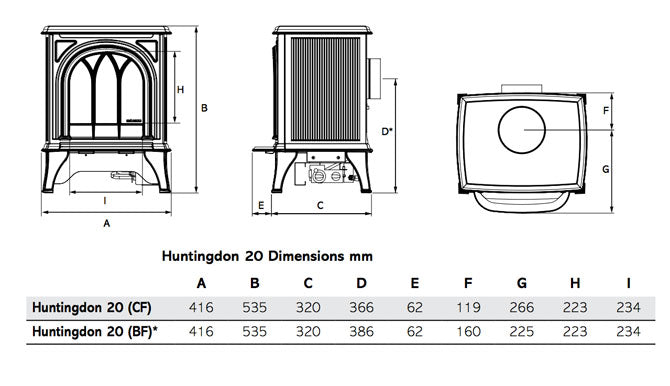 H
B
I
A
D*
E
C
F
G

Huntingdon 20 Dimensions mm

| | A | B | C | D | E | F | G | H | I |
|---|---|---|---|---|---|---|---|---|---|
| Huntingdon 20 (CF) | 416 | 535 | 320 | 366 | 62 | 119 | 266 | 223 | 234 |
| Huntingdon 20 (BF)* | 416 | 535 | 320 | 386 | 62 | 160 | 225 | 223 | 234 |